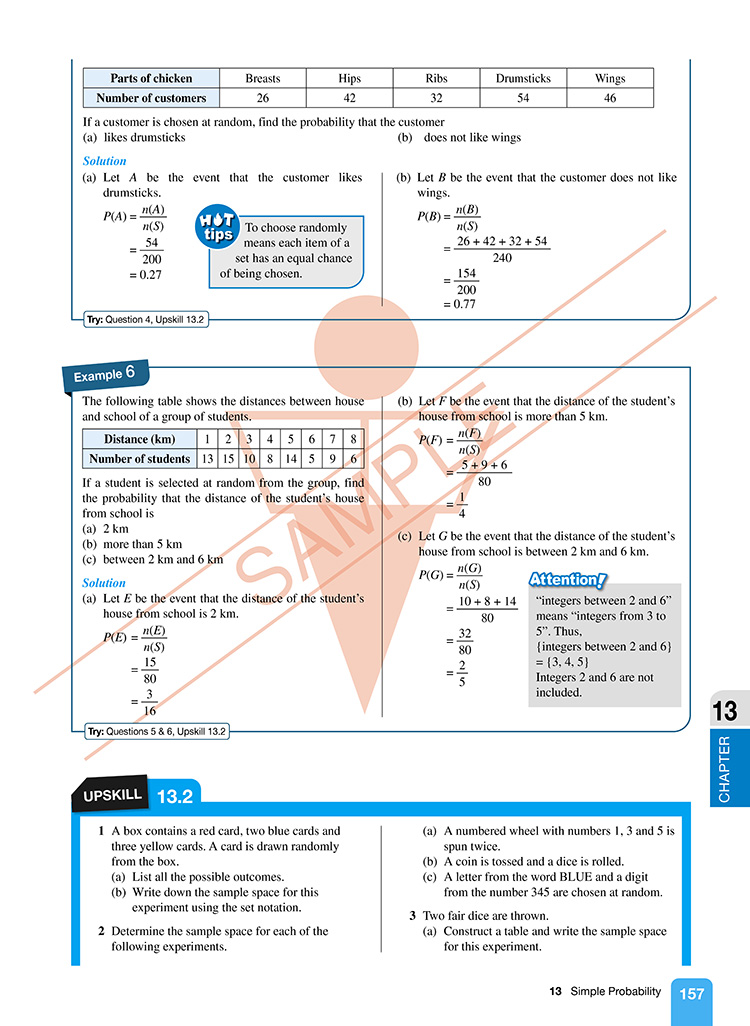 | Parts of chicken | Breasts | Hips | Ribs | Drumsticks | Wings |
|---|---|---|---|---|---|
| Number of customers | 26 | 42 | 32 | 54 | 46 |

If a customer is chosen at random, find the probability that the customer
(a) likes drumsticks
(b) does not like wings

Solution
(a) Let $A$ be the event that the customer likes drumsticks.
$P(A) = \frac{n(A)}{n(S)}$
$= \frac{54}{200}$
$= 0.27$

HOT tips
To choose randomly means each item of a set has an equal chance of being chosen.

(b) Let $B$ be the event that the customer does not like wings.
$P(B) = \frac{n(B)}{n(S)}$
$= \frac{26 + 42 + 32 + 54}{240}$
$= \frac{154}{200}$
$= 0.77$

Try: Question 4, Upskill 13.2

Example 6

The following table shows the distances between house and school of a group of students.

| Distance (km) | 1 | 2 | 3 | 4 | 5 | 6 | 7 | 8 |
|---|---|---|---|---|---|---|---|---|
| Number of students | 13 | 15 | 10 | 8 | 14 | 5 | 9 | 6 |

If a student is selected at random from the group, find the probability that the distance of the student's house from school is
(a) 2 km
(b) more than 5 km
(c) between 2 km and 6 km

Solution
(a) Let $E$ be the event that the distance of the student's house from school is 2 km.
$P(E) = \frac{n(E)}{n(S)}$
$= \frac{15}{80}$
$= \frac{3}{16}$

(b) Let $F$ be the event that the distance of the student's house from school is more than 5 km.
$P(F) = \frac{n(F)}{n(S)}$
$= \frac{5 + 9 + 6}{80}$
$= \frac{1}{4}$

(c) Let $G$ be the event that the distance of the student's house from school is between 2 km and 6 km.
$P(G) = \frac{n(G)}{n(S)}$
$= \frac{10 + 8 + 14}{80}$
$= \frac{32}{80}$
$= \frac{2}{5}$

Attention!
"integers between 2 and 6" means "integers from 3 to 5". Thus, {integers between 2 and 6} = {3, 4, 5}
Integers 2 and 6 are not included.

Try: Questions 5 & 6, Upskill 13.2

SAMPLE

13 CHAPTER

UPSKILL 13.2

1 A box contains a red card, two blue cards and three yellow cards. A card is drawn randomly from the box.
(a) List all the possible outcomes.
(b) Write down the sample space for this experiment using the set notation.

2 Determine the sample space for each of the following experiments.
(a) A numbered wheel with numbers 1, 3 and 5 is spun twice.
(b) A coin is tossed and a dice is rolled.
(c) A letter from the word BLUE and a digit from the number 345 are chosen at random.

3 Two fair dice are thrown.
(a) Construct a table and write the sample space for this experiment.

13 Simple Probability 157